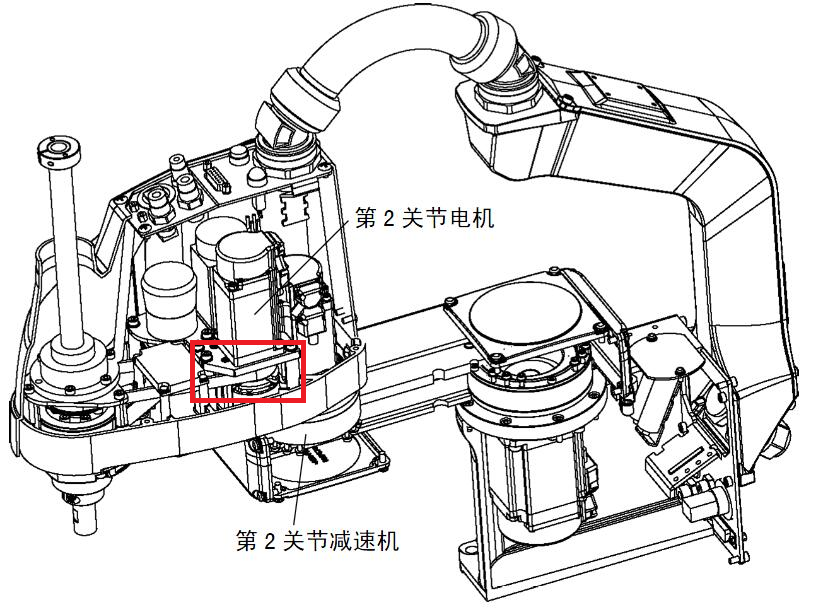 第 2 关节电机

第 2 关节减速机